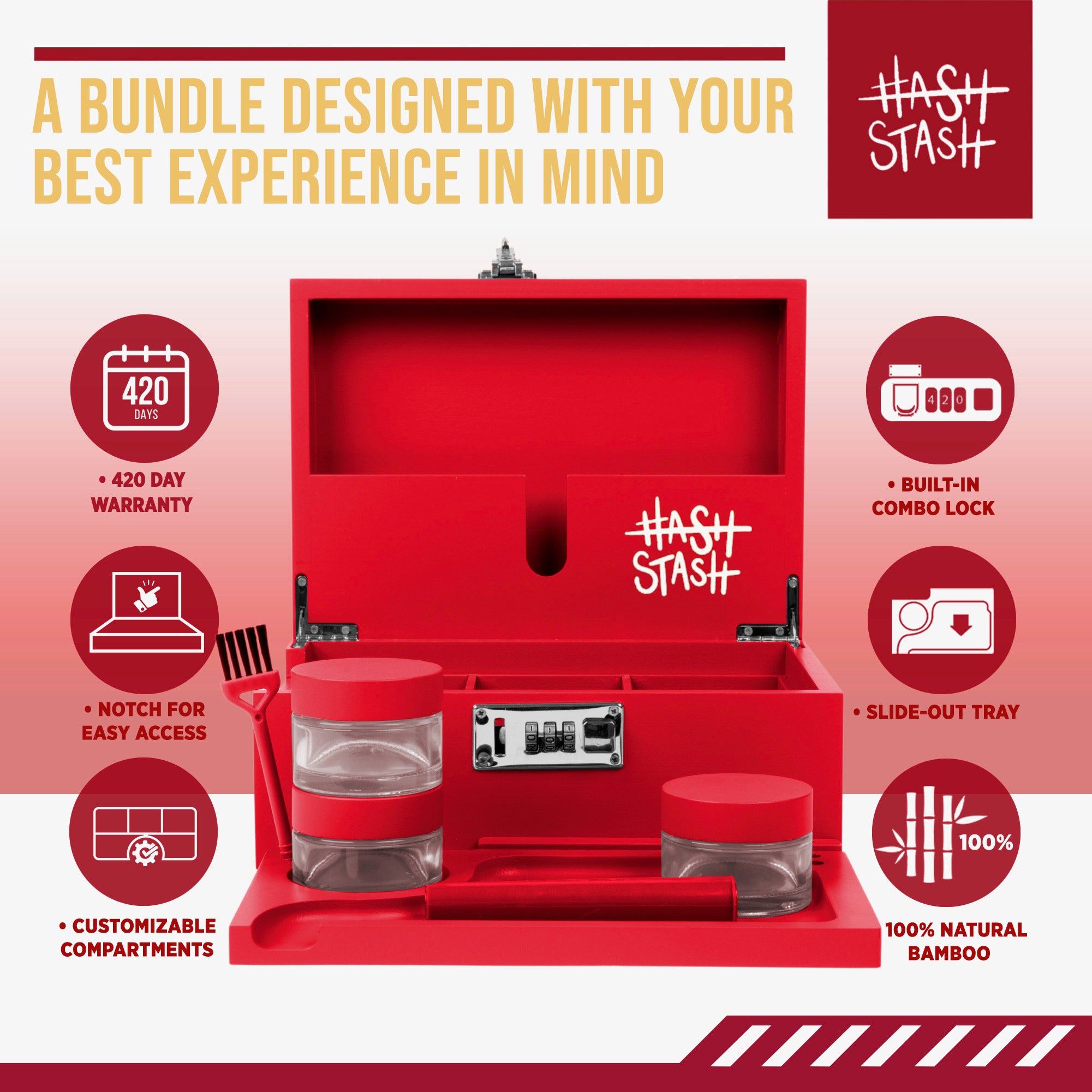 A BUNDLE DESIGNED WITH YOUR BEST EXPERIENCE IN MIND

HASH STASH

420 DAYS

• 420 DAY WARRANTY

• NOTCH FOR EASY ACCESS

• CUSTOMIZABLE COMPARTMENTS

HASH STASH

420

• BUILT-IN COMBO LOCK

• SLIDE-OUT TRAY

100%

100% NATURAL BAMBOO