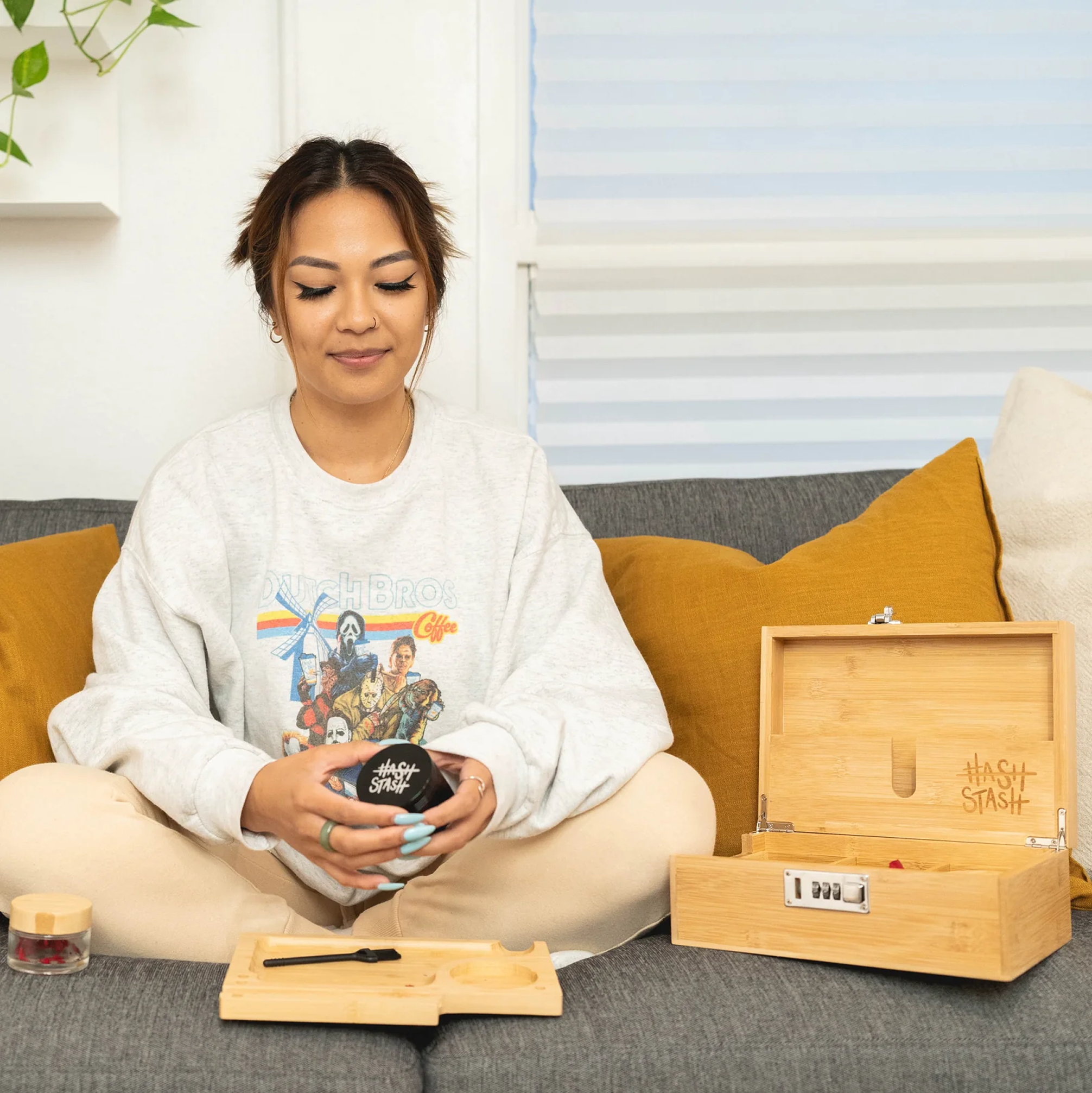 DUTCH BROS
Coffee

HASH STASH

HASH STASH